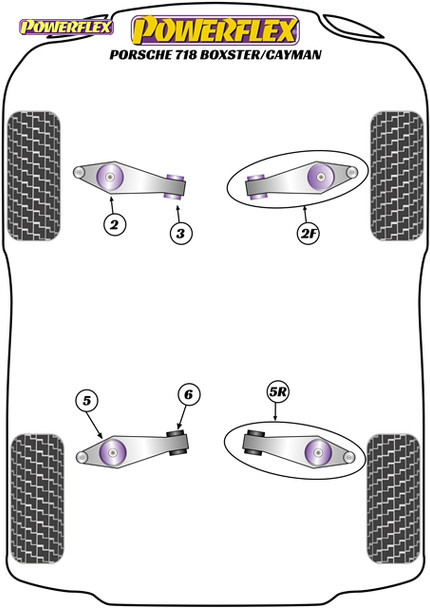 POWERFLEX
POWERFLEX
PORSCHE 718 BOXSTER/CAYMAN

2
3
2F
5
6
5R