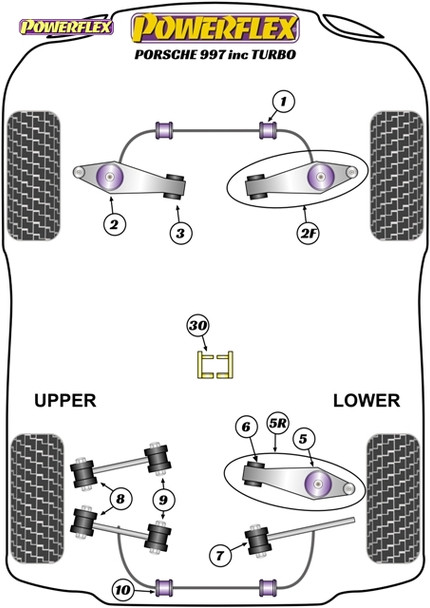 POWERFLEX

POWERFLEX

PORSCHE 997 inc TURBO

1

2

3

2F

30

UPPER

LOWER

6

5R

5

8

9

7

10