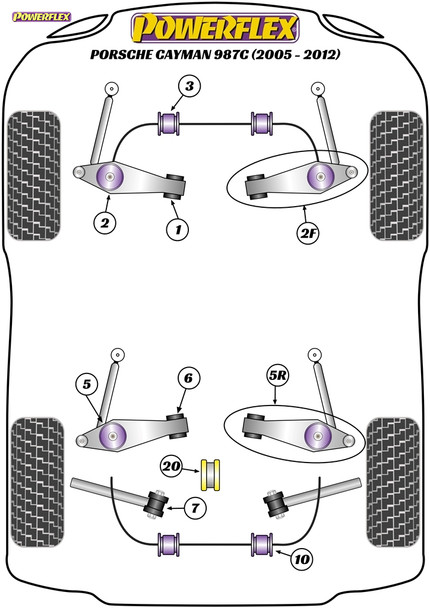 POWERFLEX

POWERFLEX

PORSCHE CAYMAN 987C (2005 - 2012)

3

2

1

2F

5

6

5R

20

7

10