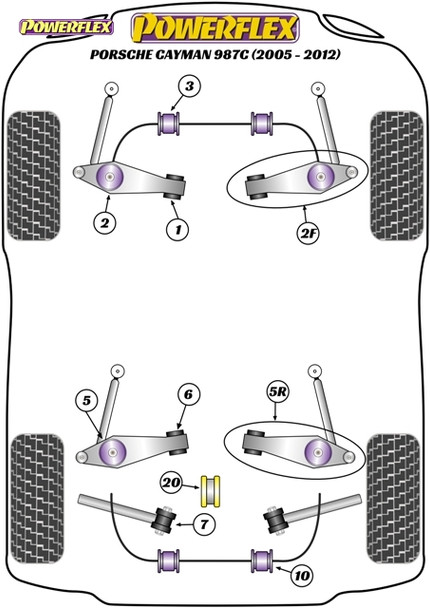 POWERFLEX

POWERFLEX

PORSCHE CAYMAN 987C (2005 - 2012)

3

2

1

2F

5

6

5R

20

7

10