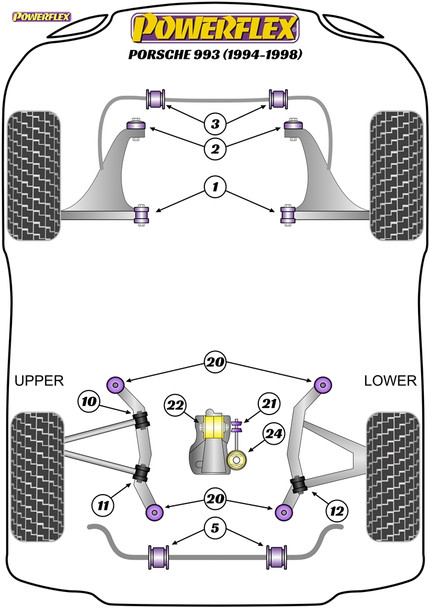 POWERFLEX

POWERFLEX

PORSCHE 993 (1994-1998)

3

2

1

20

UPPER

LOWER

10

22

21

24

11

20

12

5