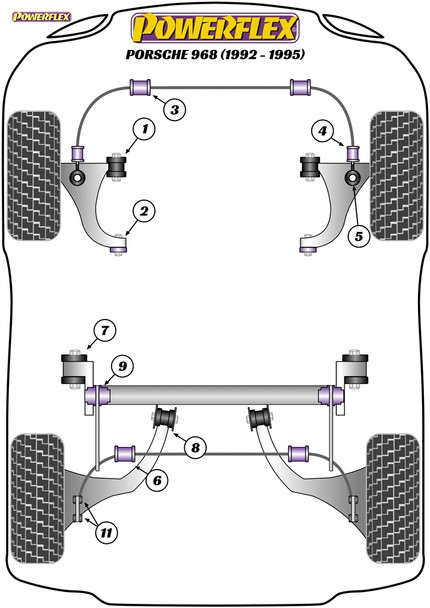 POWERFLEX

POWERFLEX

PORSCHE 968 (1992 - 1995)

3

1

4

2

5

7

9

8

6

11