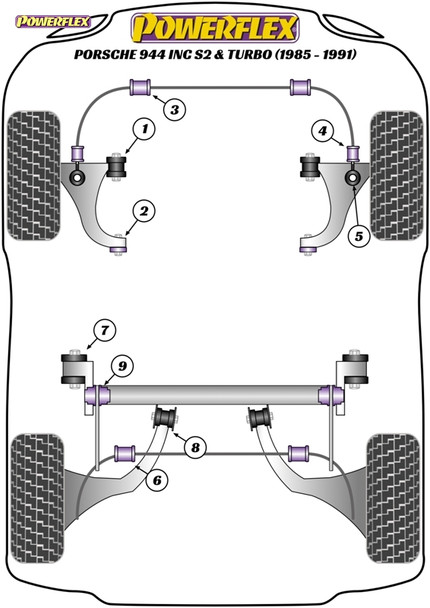 POWERFLEX

POWERFLEX

PORSCHE 944 INC S2 & TURBO (1985 - 1991)

3

1

4

2

5

7

9

8

6