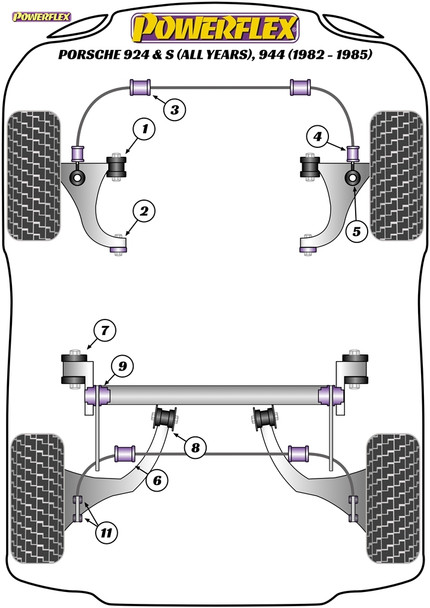 POWERFLEX

POWERFLEX

PORSCHE 924 & S (ALL YEARS), 944 (1982 - 1985)

3

1

4

2

5

7

9

8

6

11