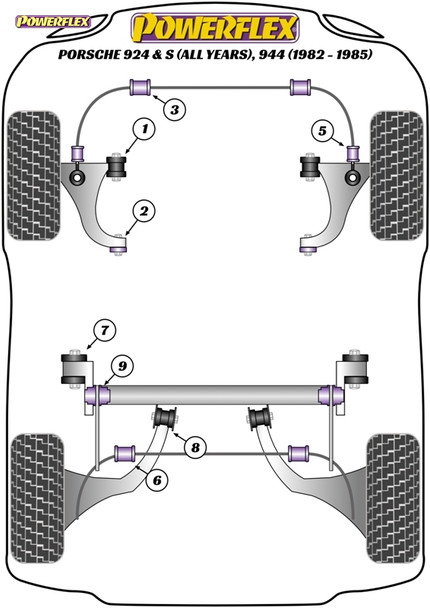 POWERFLEX
POWERFLEX
PORSCHE 924 & S (ALL YEARS), 944 (1982 - 1985)

3
1
5
2
7
9
8
6