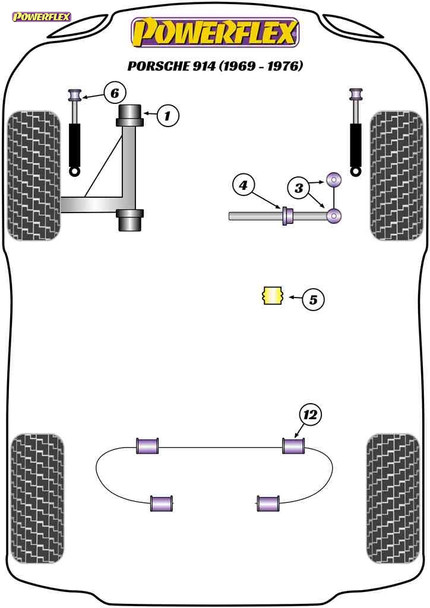 POWERFLEX

POWERFLEX

PORSCHE 914 (1969 - 1976)

6

1

4

3

5

12