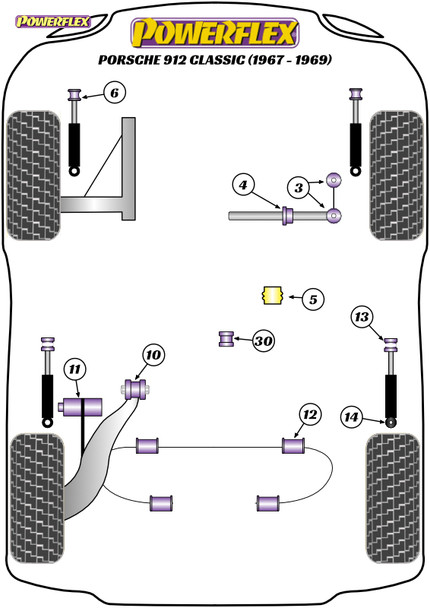 POWERFLEX

POWERFLEX

PORSCHE 912 CLASSIC (1967 - 1969)

6

4

3

5

13

30

10

11

12

14