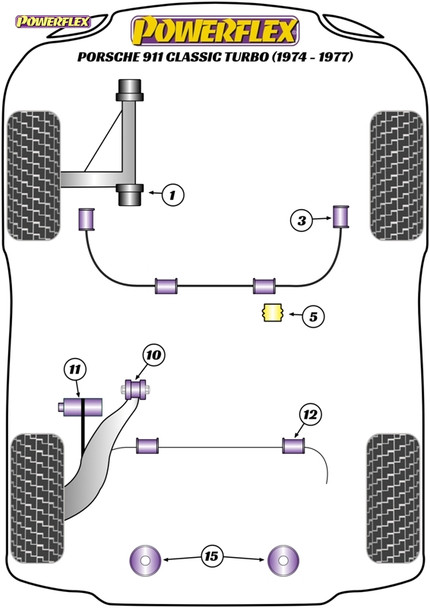 POWERFLEX

POWERFLEX

PORSCHE 911 CLASSIC TURBO (1974 - 1977)

1

3

5

10

11

12

15