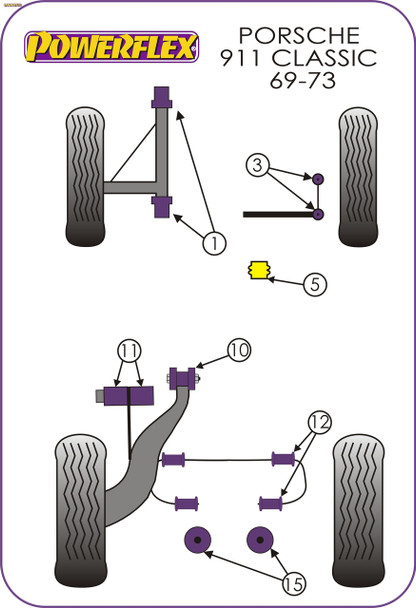 POWERFLEX

PORSCHE
911 CLASSIC
69-73

3

1

5

11

10

12

15