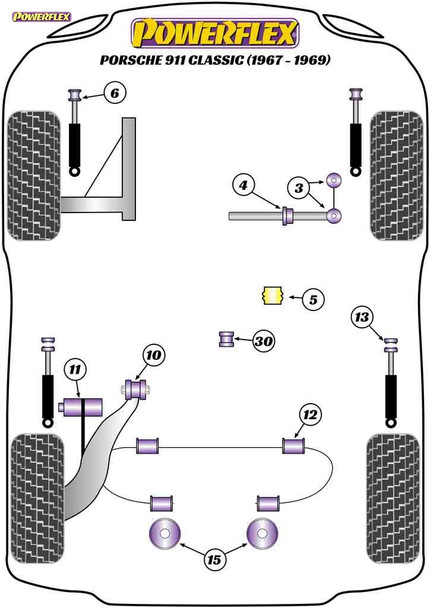 POWERFLEX

POWERFLEX

PORSCHE 911 CLASSIC (1967 - 1969)

6

4

3

5

13

30

10

11

12

15