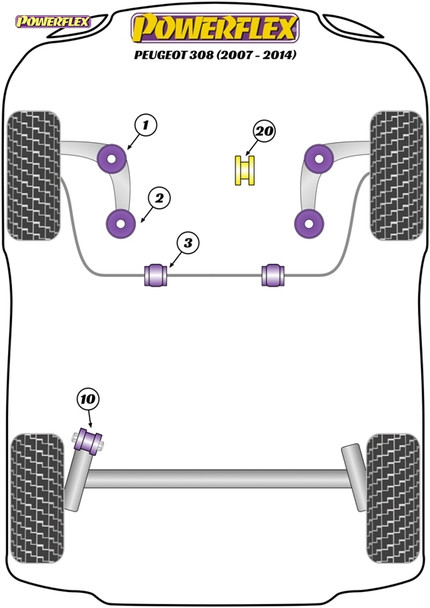 POWERFLEX

POWERFLEX

PEUGEOT 308 (2007 - 2014)

1

20

2

3

10