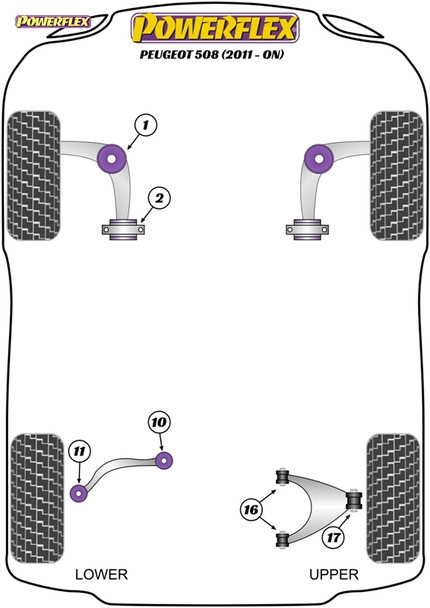 POWERFLEX

POWERFLEX

PEUGEOT 508 (2011 - ON)

1

2

10

11

16

17

LOWER

UPPER