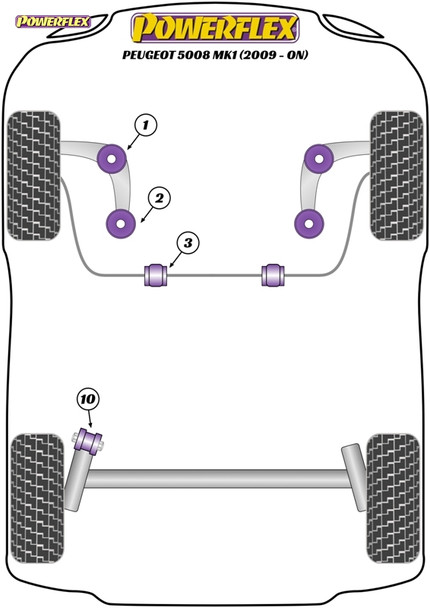 POWERFLEX

POWERFLEX

PEUGEOT 5008 MK1 (2009 - ON)

1

2

3

10