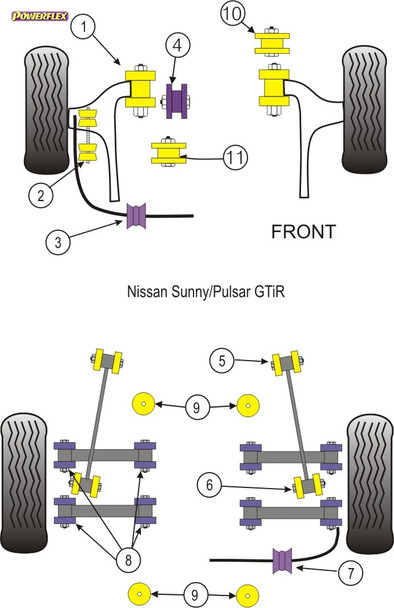 POWERFLEX

1

4

10

2

11

3

FRONT

Nissan Sunny/Pulsar GTiR

5

9

6

8

7

9