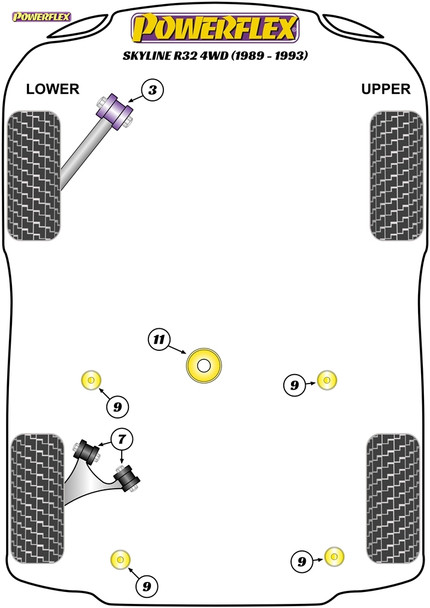 POWERFLEX

POWERFLEX

SKYLINE R32 4WD (1989 - 1993)

LOWER

UPPER

3

11

9

9

7

9

9