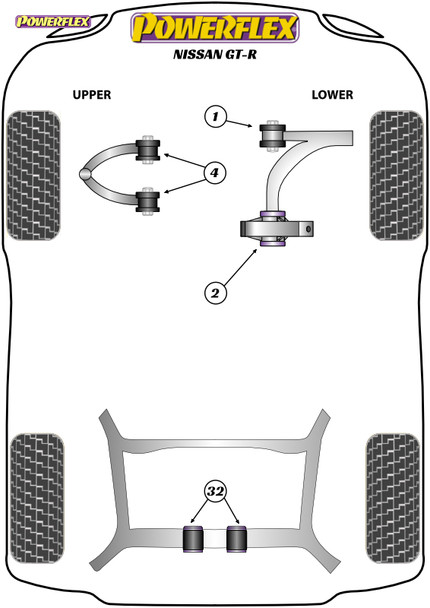 POWERFLEX

POWERFLEX

NISSAN GT-R

UPPER

LOWER

1

4

2

32