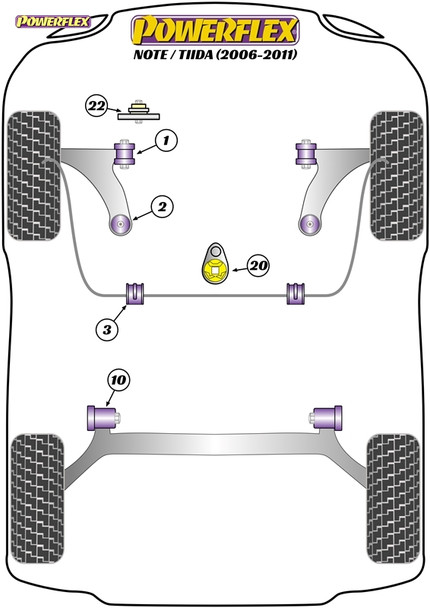 POWERFLEX

POWERFLEX
NOTE / TIIDA (2006-2011)

22
1
2
20
3
10