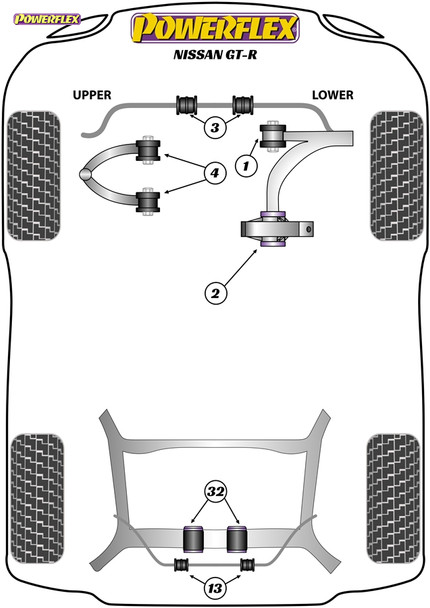 POWERFLEX

POWERFLEX

NISSAN GT-R

UPPER

LOWER

3

4

1

2

32

13