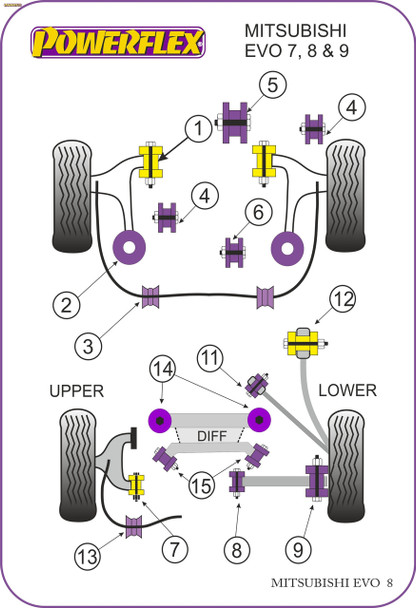 POWERFLEX

MITSUBISHI EVO 7, 8 & 9

5

4

1

4

6

2

3

12

11

14

UPPER

LOWER

DIFF

15

13

7

8

9

MITSUBISHI EVO 8