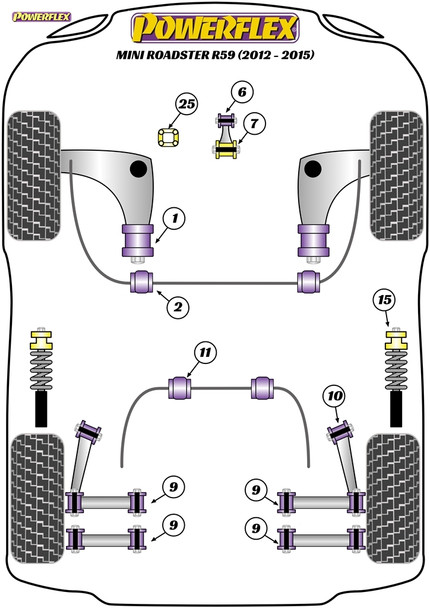 POWERFLEX

POWERFLEX

MINI ROADSTER R59 (2012 - 2015)

25

6

7

1

2

15

11

10

9

9

9

9