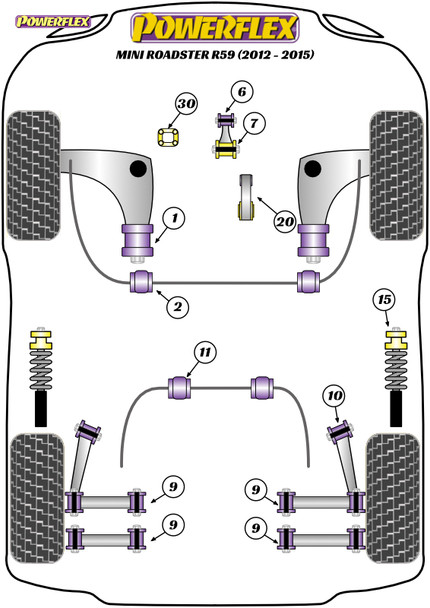 POWERFLEX

POWERFLEX

MINI ROADSTER R59 (2012 - 2015)

30

6

7

20

1

2

15

11

10

9

9

9

9