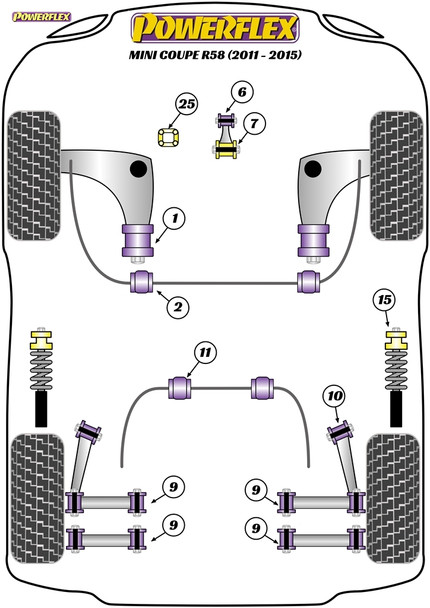 POWERFLEX

POWERFLEX
MINI COUPE R58 (2011 - 2015)

25
6
7
1
2
15
11
10
9
9
9
9