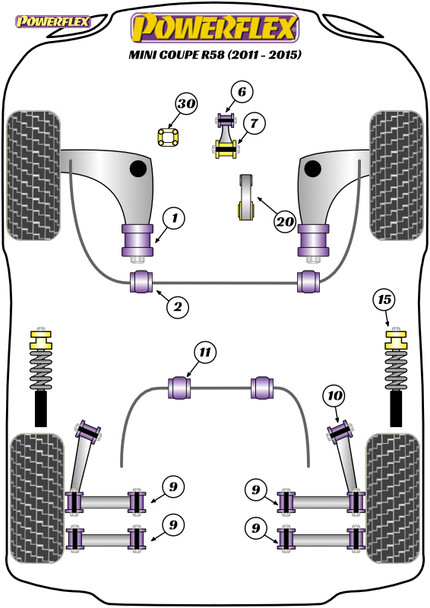 POWERFLEX

POWERFLEX

MINI COUPE R58 (2011 - 2015)

30

6

7

20

1

2

15

11

10

9

9

9

9