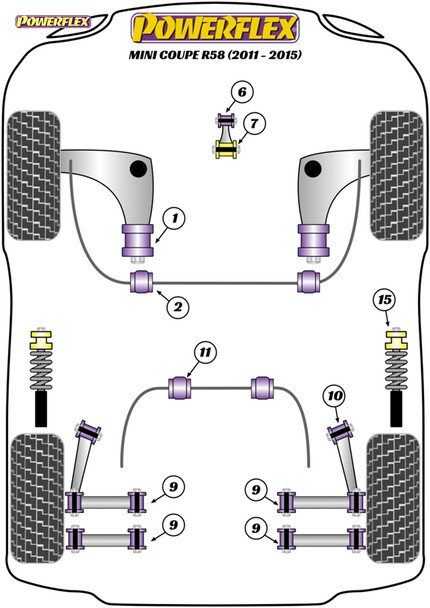 POWERFLEX

POWERFLEX

MINI COUPE R58 (2011 - 2015)

6

7

1

2

15

11

10

9

9

9

9