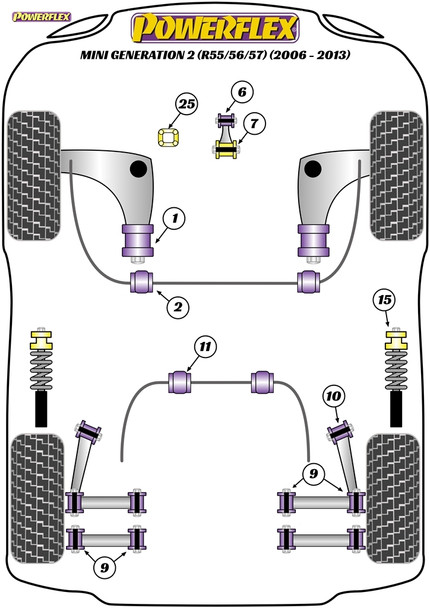 POWERFLEX

POWERFLEX

MINI GENERATION 2 (R55/56/57) (2006 - 2013)

25

6

7

1

2

15

11

10

9

9