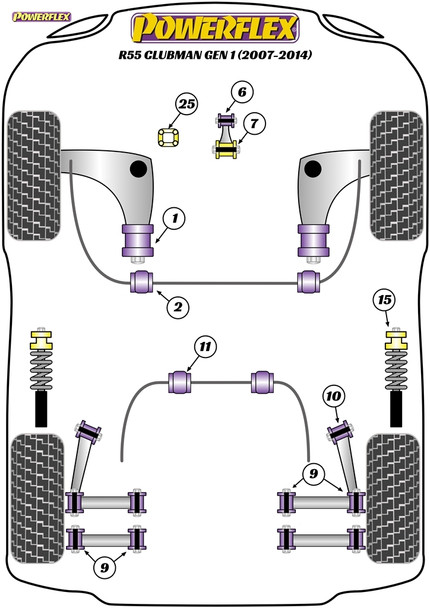 POWERFLEX

POWERFLEX

R55 CLUBMAN GEN 1 (2007-2014)

25

6

7

1

2

15

11

10

9

9