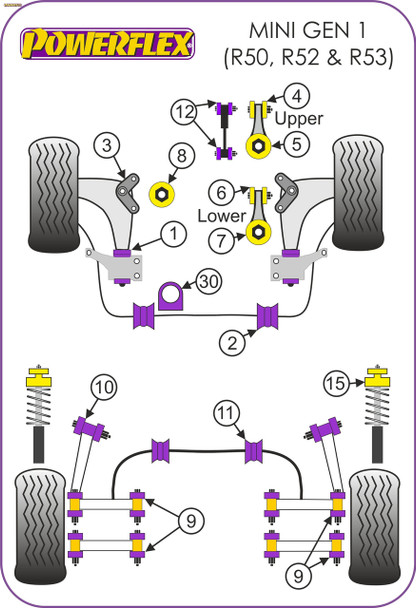 POWERFLEX

MINI GEN 1 (R50, R52 & R53)

12
4
Upper
5
3
8
6
Lower
7
1
30
2
10
11
15
9
9