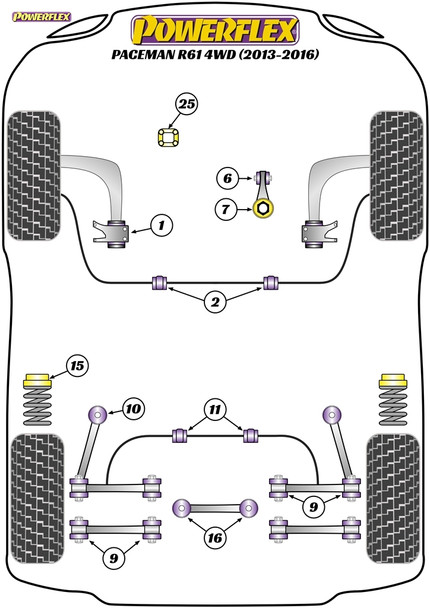 POWERFLEX

POWERFLEX
PACEMAN R61 4WD (2013-2016)

25

6

7

1

2

15

10

11

9

16

9