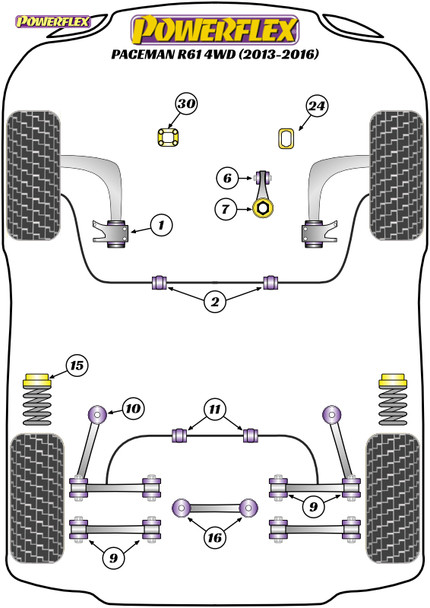 POWERFLEX

POWERFLEX

PACEMAN R61 4WD (2013-2016)

30

24

6

7

1

2

15

10

11

9

16

9