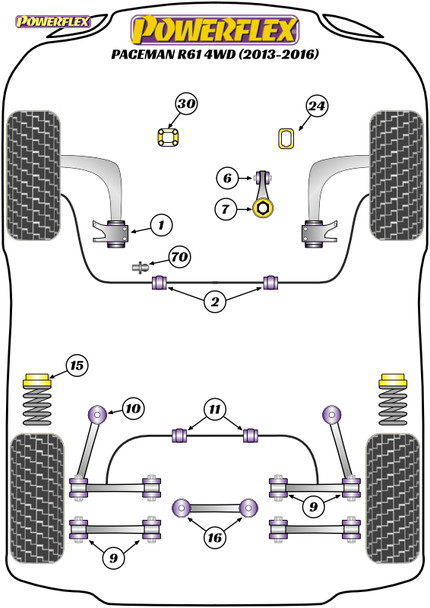 POWERFLEX

POWERFLEX

PACEMAN R61 4WD (2013-2016)

30

24

6

7

1

70

2

15

10

11

9

16

9