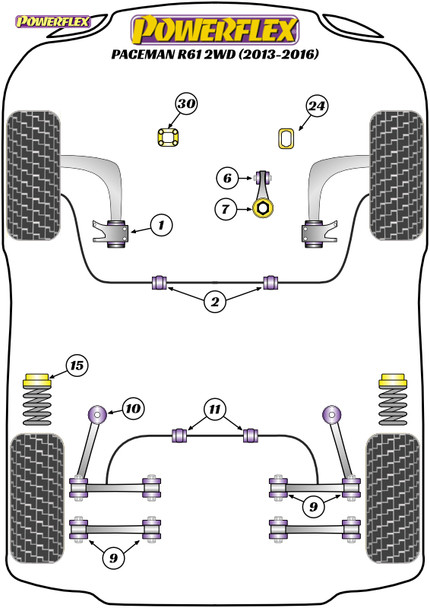 POWERFLEX

POWERFLEX
PACEMAN R61 2WD (2013-2016)

30
24
6
7
1
2
15
10
11
9
9