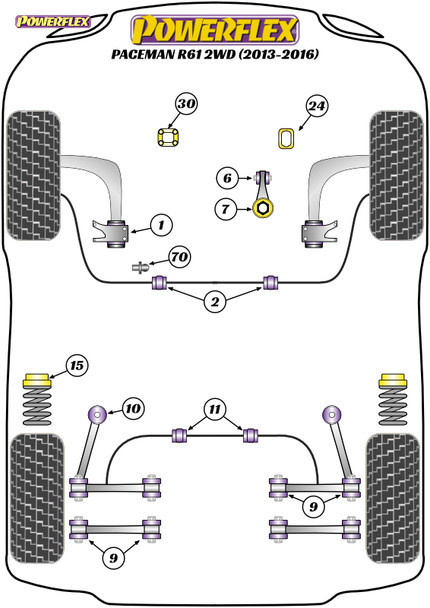 POWERFLEX

POWERFLEX
PACEMAN R61 2WD (2013-2016)

30

24

6

7

1

70

2

15

10

11

9

9