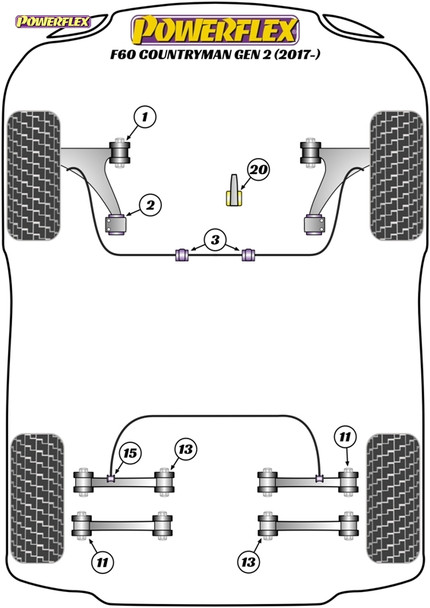 POWERFLEX

POWERFLEX

F60 COUNTRYMAN GEN 2 (2017-)

1

20

2

3

15

13

11

11

13