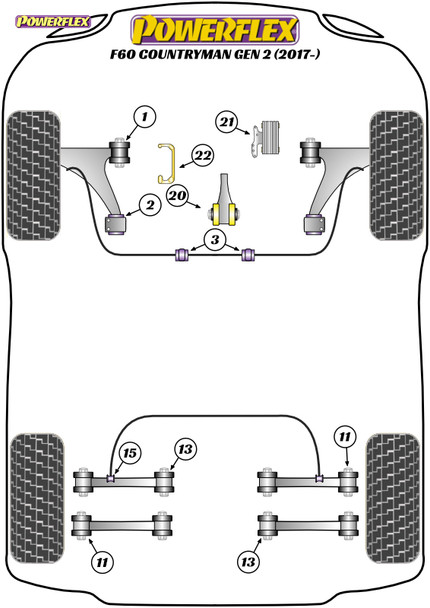 POWERFLEX
POWERFLEX
F60 COUNTRYMAN GEN 2 (2017-)

1
21
22
20
2
3

15
13
11
11
13