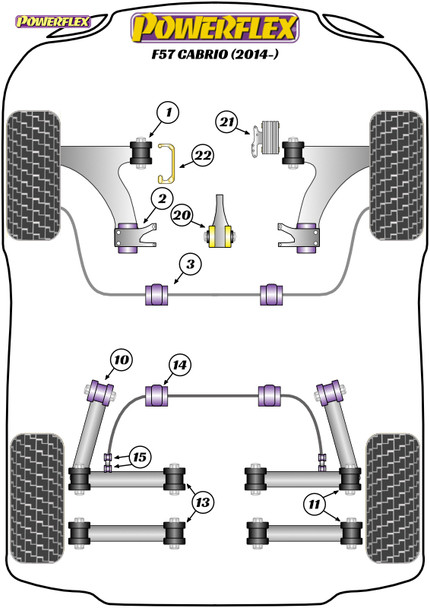 POWERFLEX

POWERFLEX

F57 CABRIO (2014-)

1

21

22

2

20

3

10

14

15

13

11