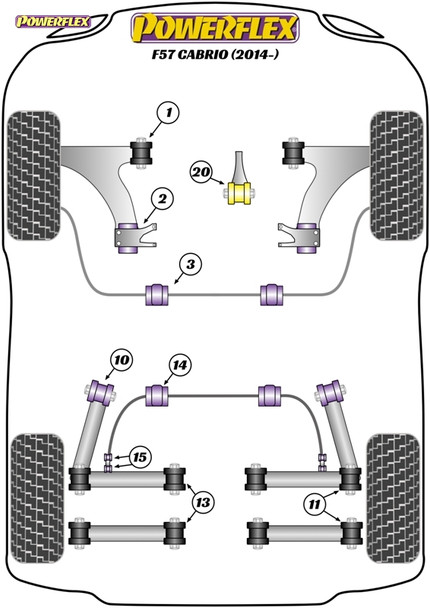 POWERFLEX

POWERFLEX

F57 CABRIO (2014-)

1

20

2

3

10

14

15

13

11