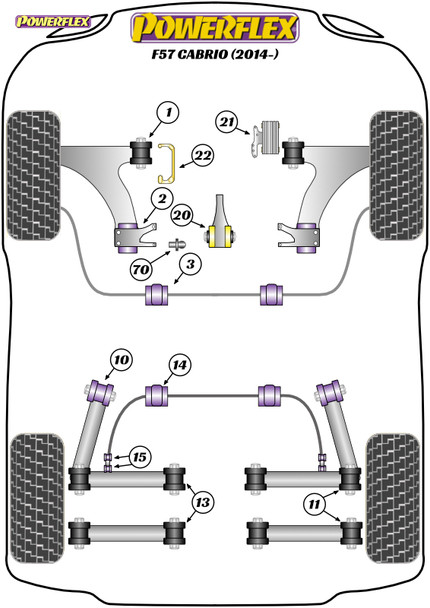 POWERFLEX

POWERFLEX

F57 CABRIO (2014-)

1
21
22
2
20
70
3
10
14
15
13
11