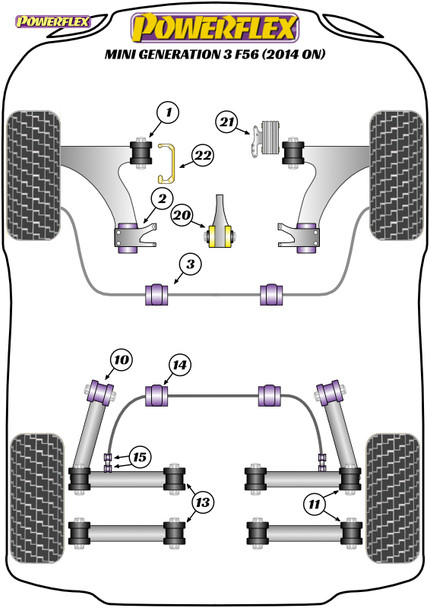 POWERFLEX

POWERFLEX

MINI GENERATION 3 F56 (2014 ON)

1
21
22
2
20
3
10
14
15
13
11