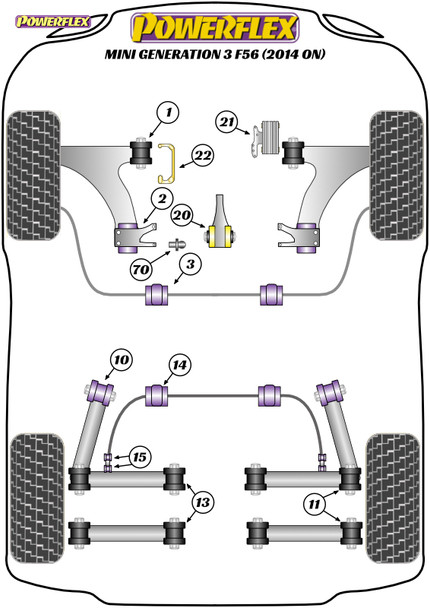 POWERFLEX

POWERFLEX

MINI GENERATION 3 F56 (2014 ON)

1
21
22
2
20
70
3
10
14
15
13
11