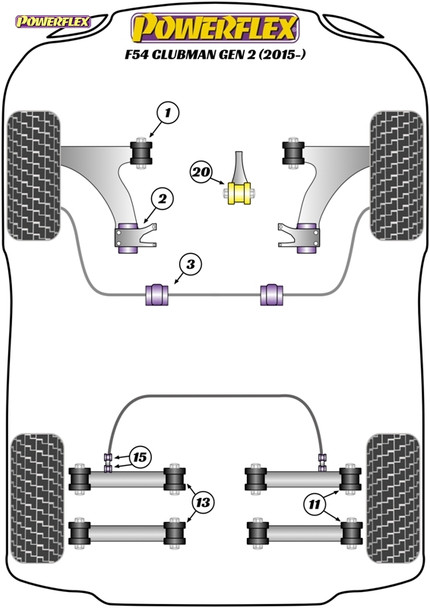 POWERFLEX
POWERFLEX
F54 CLUBMAN GEN 2 (2015-)
1
20
2
3
15
13
11