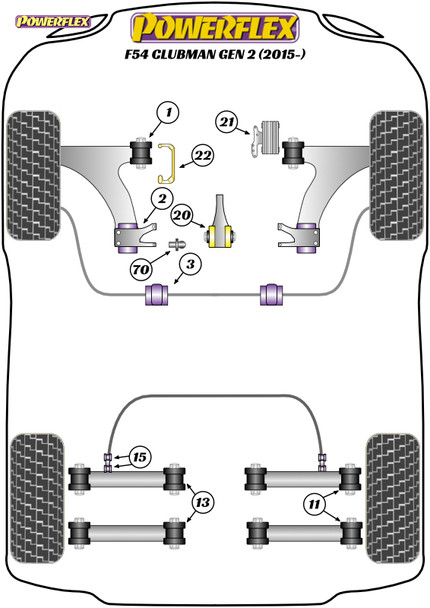 POWERFLEX

POWERFLEX

F54 CLUBMAN GEN 2 (2015-)

1

21

22

2

20

70

3

15

13

11