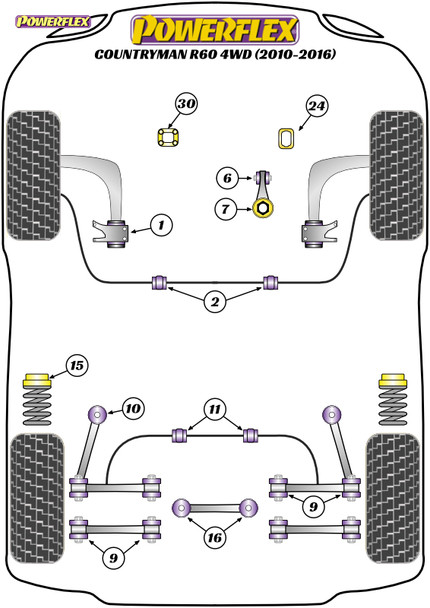 POWERFLEX

POWERFLEX

COUNTRYMAN R60 4WD (2010-2016)

30

24

6

7

1

2

15

10

11

9

16

9