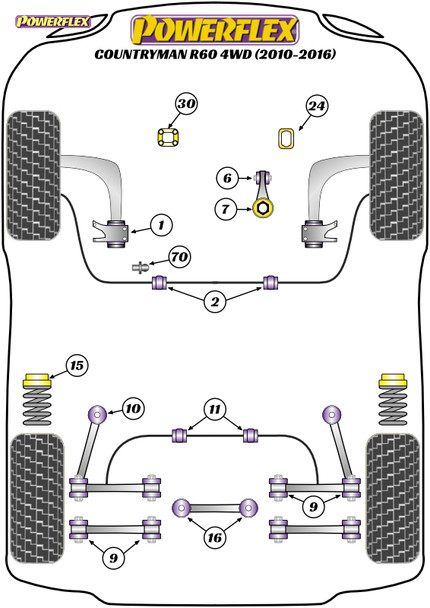 POWERFLEX

POWERFLEX

COUNTRYMAN R60 4WD (2010-2016)

30

24

6

7

1

70

2

15

10

11

9

16

9