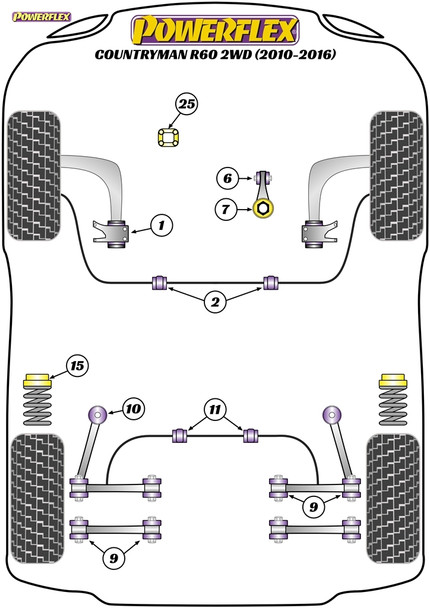 POWERFLEX

POWERFLEX
COUNTRYMAN R60 2WD (2010-2016)

25

6

7

1

2

15

10

11

9

9