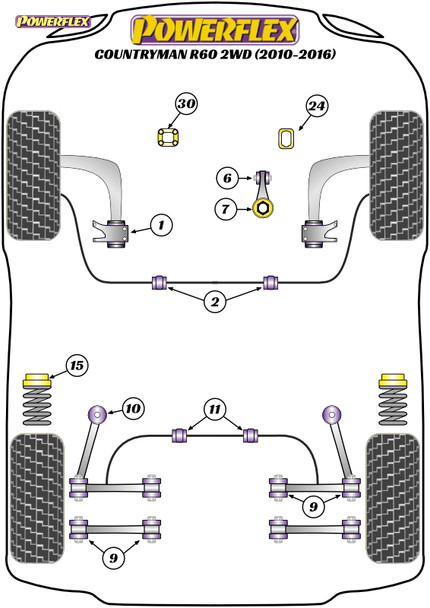 POWERFLEX

POWERFLEX

COUNTRYMAN R60 2WD (2010-2016)

30

24

6

7

1

2

15

10

11

9

9