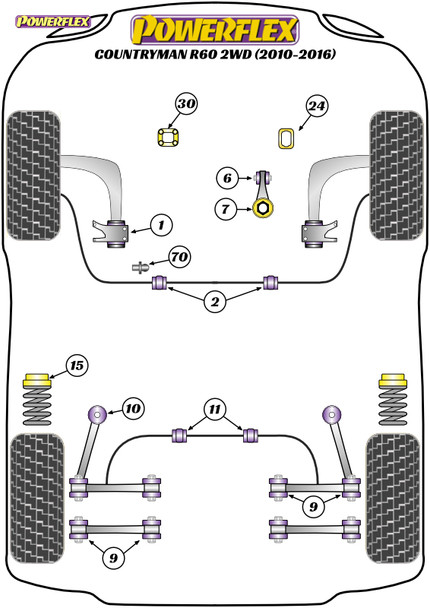 POWERFLEX

POWERFLEX
COUNTRYMAN R60 2WD (2010-2016)

30
24
6
7
1
70
2
15
10
11
9
9